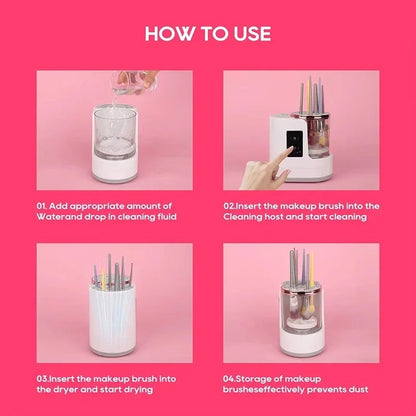 HOW TO USE

01. Add appropriate amount of Waterand drop in cleaning fluid

02.Insert the makeup brush into the Cleaning host and start cleaning

03.Insert the makeup brush into the dryer and start drying

04.Storage of makeup brusheseffectively prevents dust